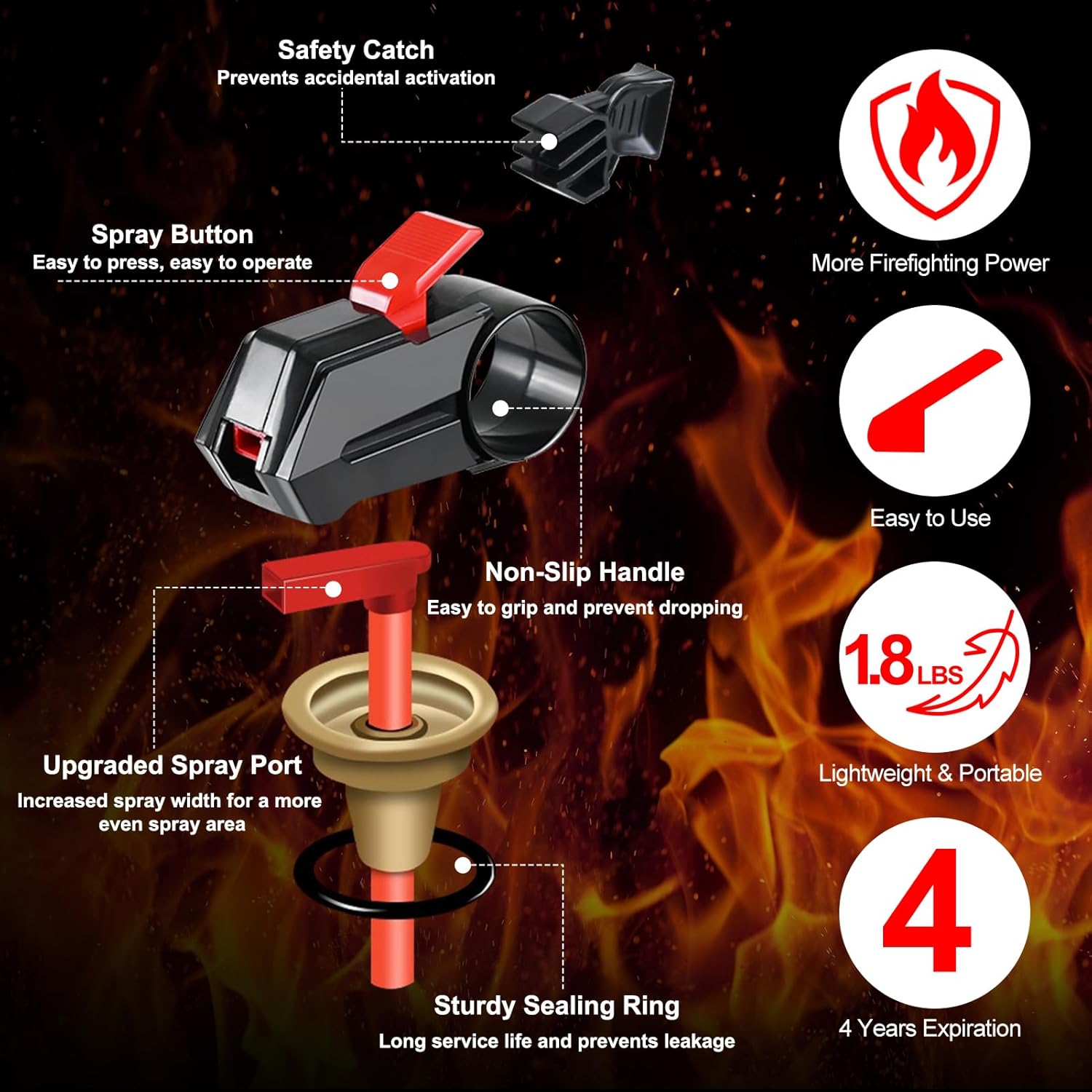 Safety Catch
Prevents accidental activation

Spray Button
Easy to press, easy to operate

Non-Slip Handle
Easy to grip and prevent dropping

Upgraded Spray Port
Increased spray width for a more even spray area

Sturdy Sealing Ring
Long service life and prevents leakage

More Firefighting Power

Easy to Use

1.8 LBS

Lightweight & Portable

4

4 Years Expiration