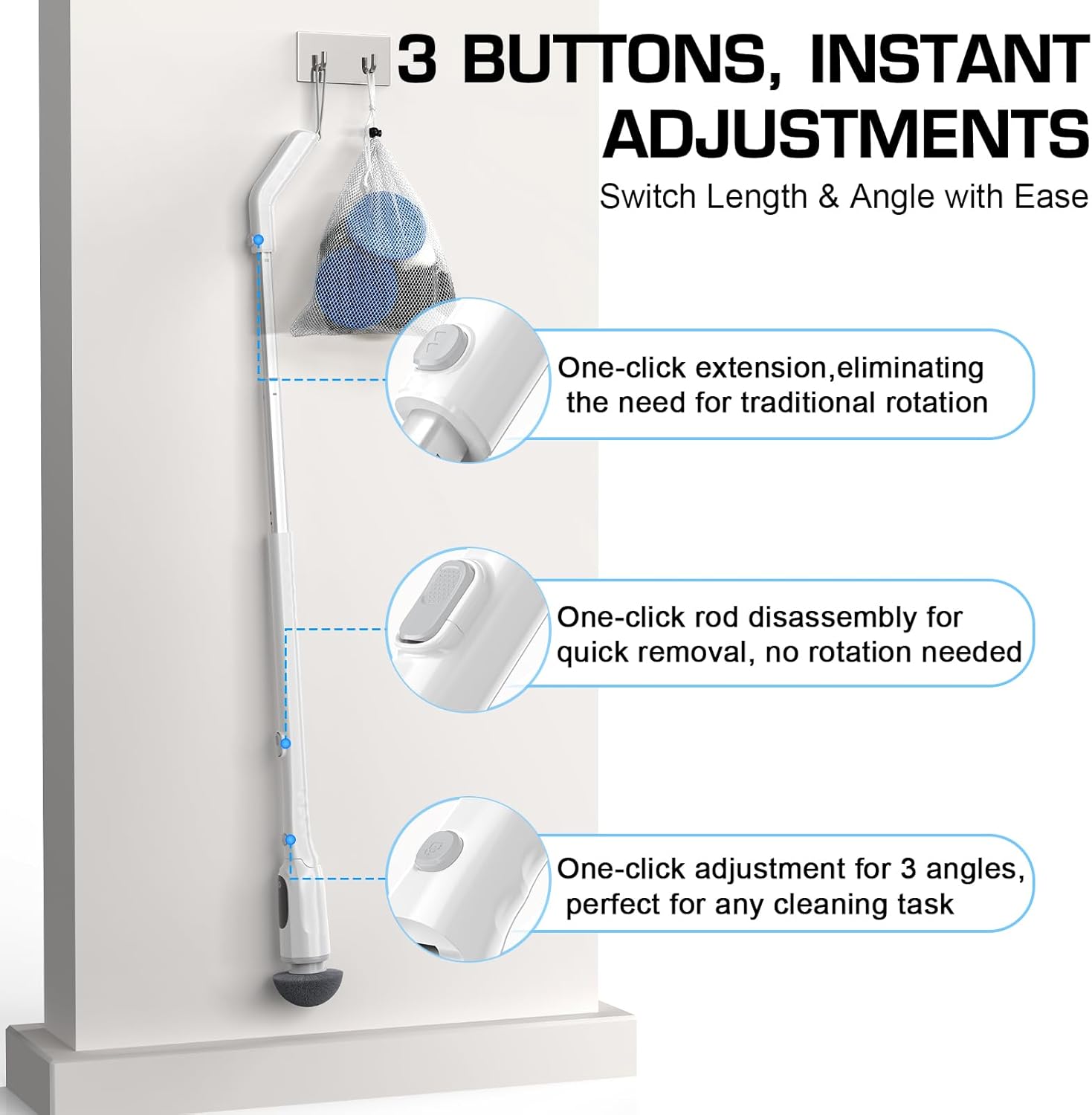 3 BUTTONS, INSTANT ADJUSTMENTS

Switch Length & Angle with Ease

One-click extension,eliminating the need for traditional rotation

One-click rod disassembly for quick removal, no rotation needed

One-click adjustment for 3 angles, perfect for any cleaning task