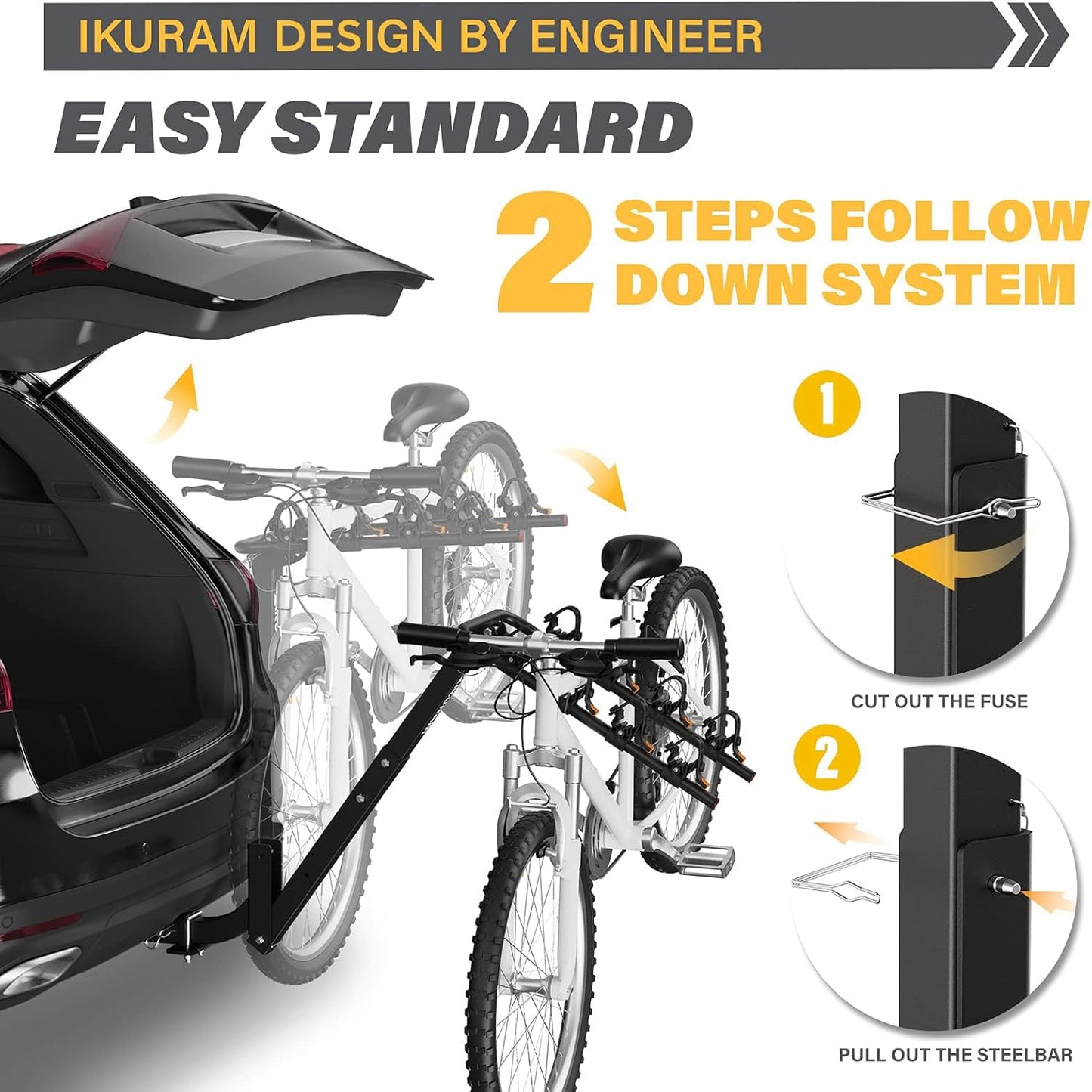 IKURAM DESIGN BY ENGINEER

EASY STANDARD

2 STEPS FOLLOW DOWN SYSTEM

1

CUT OUT THE FUSE

2

PULL OUT THE STEELBAR