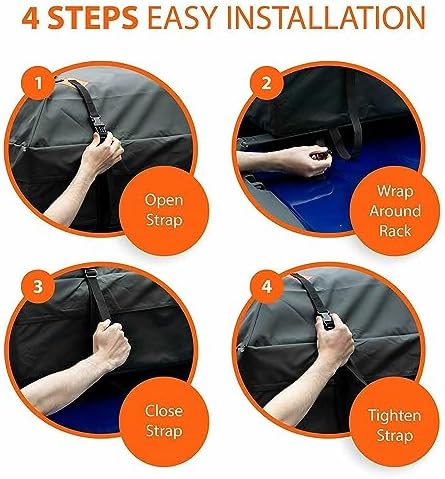 4 STEPS EASY INSTALLATION

1

Open Strap

2

Wrap Around Rack

3

Close Strap

4

Tighten Strap