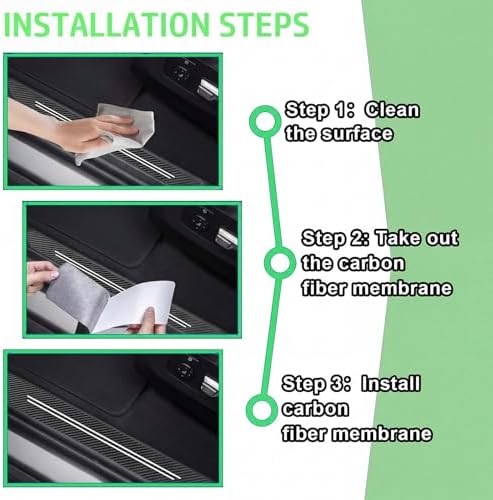 INSTALLATION STEPS

Step 1: Clean the surface

Step 2: Take out the carbon fiber membrane

Step 3: Install carbon fiber membrane