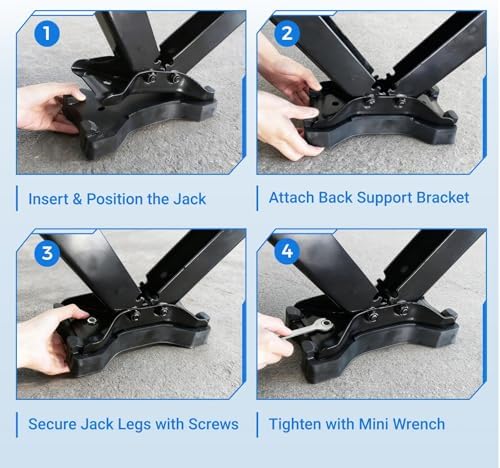 1

Insert & Position the Jack

2

Attach Back Support Bracket

3

Secure Jack Legs with Screws

4

Tighten with Mini Wrench