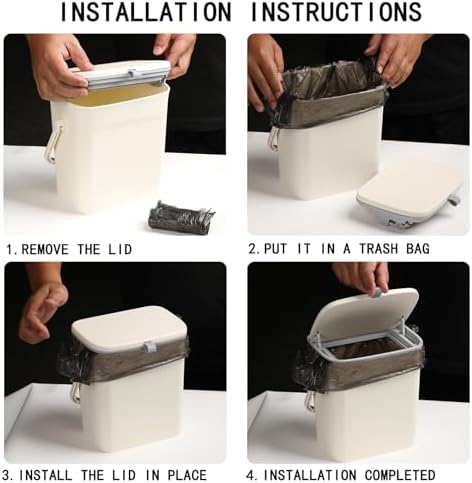 INSTALLATION INSTRUCTIONS

1. REMOVE THE LID

2. PUT IT IN A TRASH BAG

3. INSTALL THE LID IN PLACE

4. INSTALLATION COMPLETED