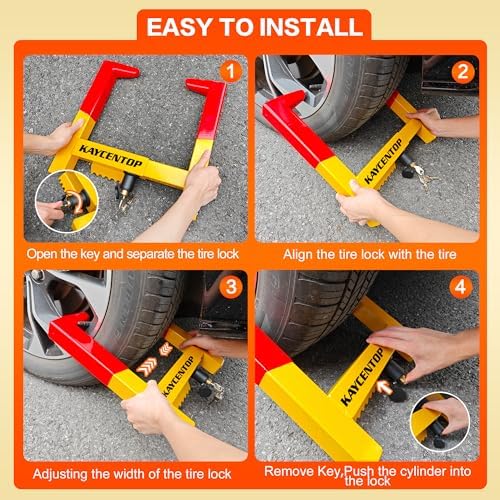 EASY TO INSTALL

1

KAYCENTOP

Open the key and separate the tire lock

2

KAYCENTOP

Align the tire lock with the tire

3

KAYCENTOP

Adjusting the width of the tire lock

4

KAYCENTOP

Remove Key,Push the cylinder into the lock