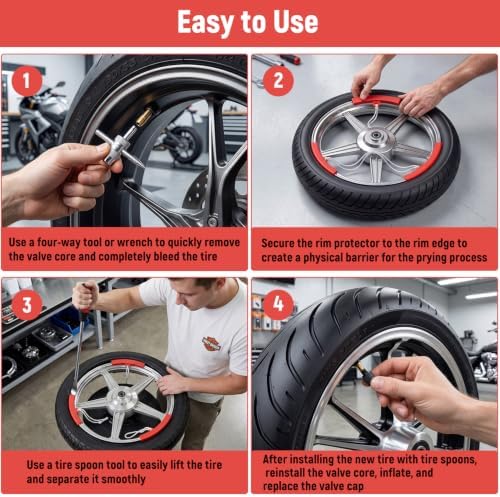 Easy to Use

1

Use a four-way tool or wrench to quickly remove the valve core and completely bleed the tire

2

Secure the rim protector to the rim edge to create a physical barrier for the prying process

3

Use a tire spoon tool to easily lift the tire and separate it smoothly

4

After installing the new tire with tire spoons, reinstall the valve core, inflate, and replace the valve cap