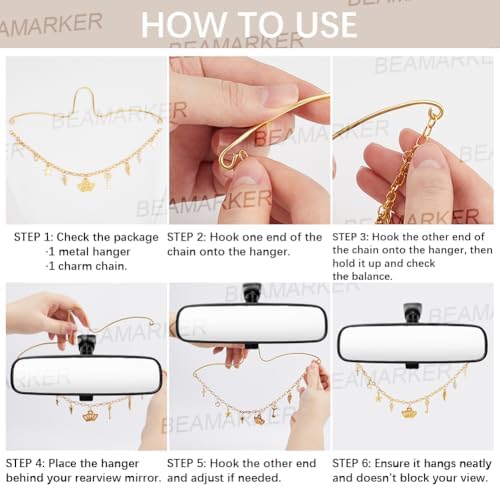 HOW TO USE

STEP 1: Check the package
·1 metal hanger
·1 charm chain.

STEP 2: Hook one end of the chain onto the hanger.

STEP 3: Hook the other end of the chain onto the hanger, then hold it up and check the balance.

STEP 4: Place the hanger behind your rearview mirror.

STEP 5: Hook the other end and adjust if needed.

STEP 6: Ensure it hangs neatly and doesn't block your view.

BEAMARKER