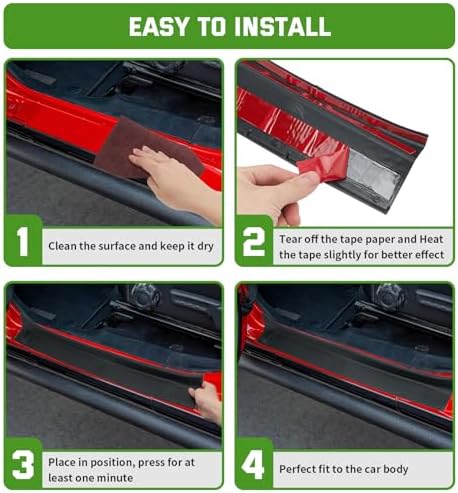 EASY TO INSTALL

1

Clean the surface and keep it dry

2

Tear off the tape paper and Heat the tape slightly for better effect

3

Place in position, press for at least one minute

4

Perfect fit to the car body