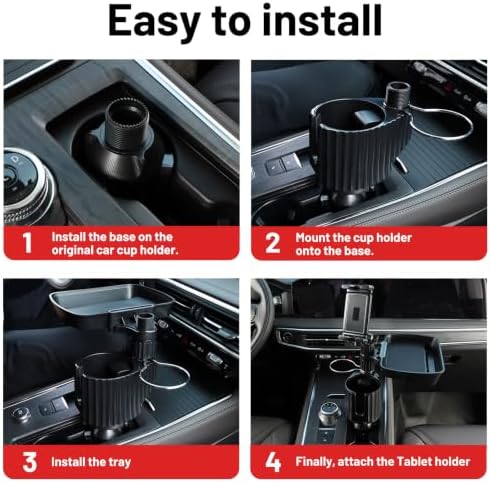 Easy to install

1 Install the base on the original car cup holder.

2 Mount the cup holder onto the base.

3 Install the tray

4 Finally, attach the Tablet holder