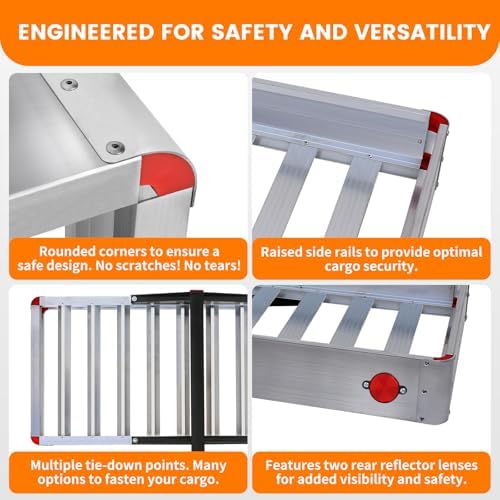 ENGINEERED FOR SAFETY AND VERSATILITY

Rounded corners to ensure a safe design. No scratches! No tears!

Raised side rails to provide optimal cargo security.

Multiple tie-down points. Many options to fasten your cargo.

Features two rear reflector lenses for added visibility and safety.