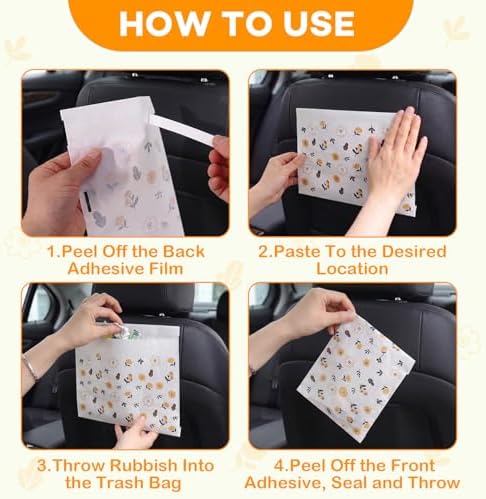 HOW TO USE

1.Peel Off the Back Adhesive Film

2.Paste To the Desired Location

3.Throw Rubbish Into the Trash Bag

4.Peel Off the Front Adhesive, Seal and Throw