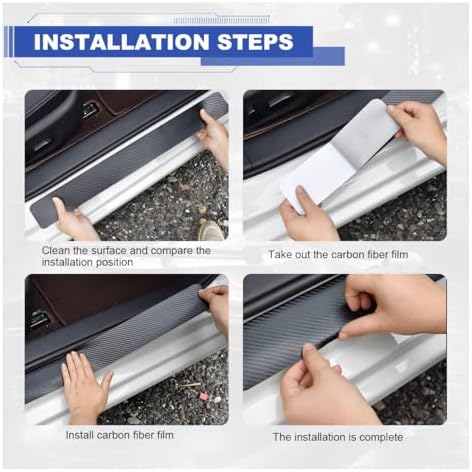 INSTALLATION STEPS

Clean the surface and compare the installation position

Take out the carbon fiber film

Install carbon fiber film

The installation is complete